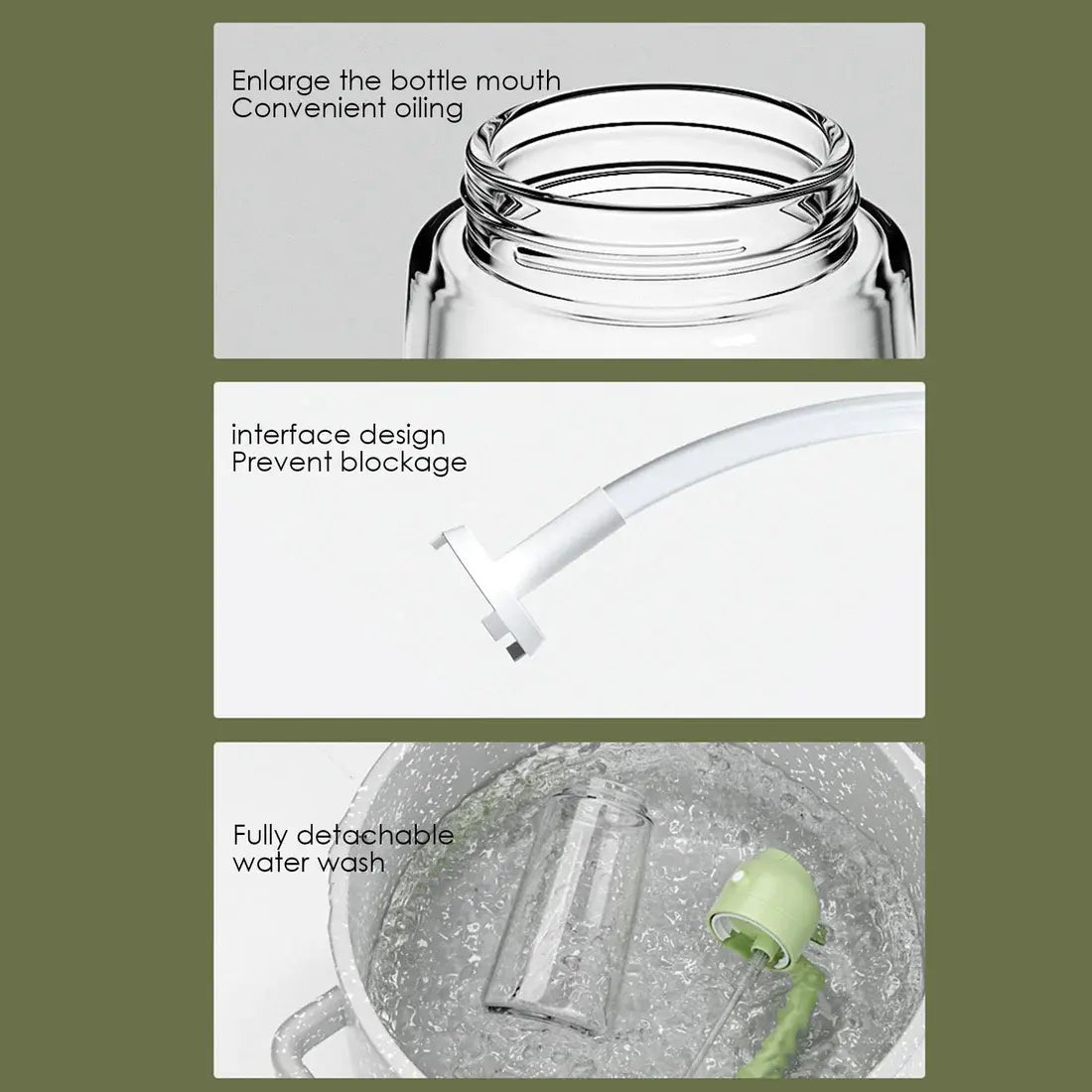 Enlarge the bottle mouth
Convenient oiling

interface design
Prevent blockage

Fully detachable
water wash