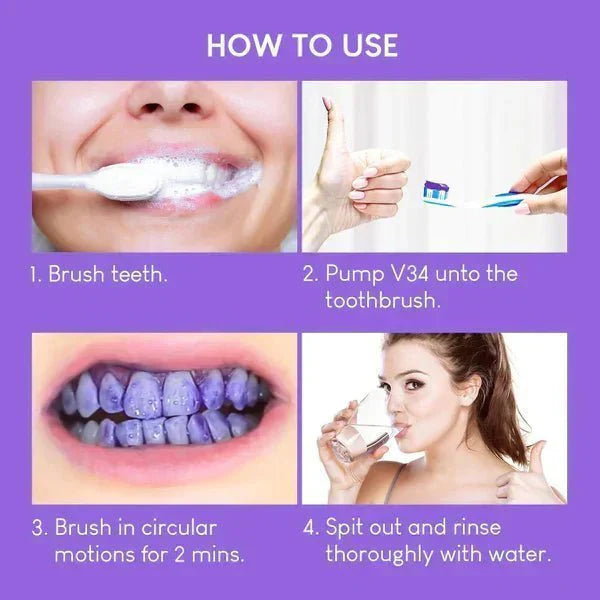 HOW TO USE

1. Brush teeth.

2. Pump V34 unto the toothbrush.

3. Brush in circular motions for 2 mins.

4. Spit out and rinse thoroughly with water.