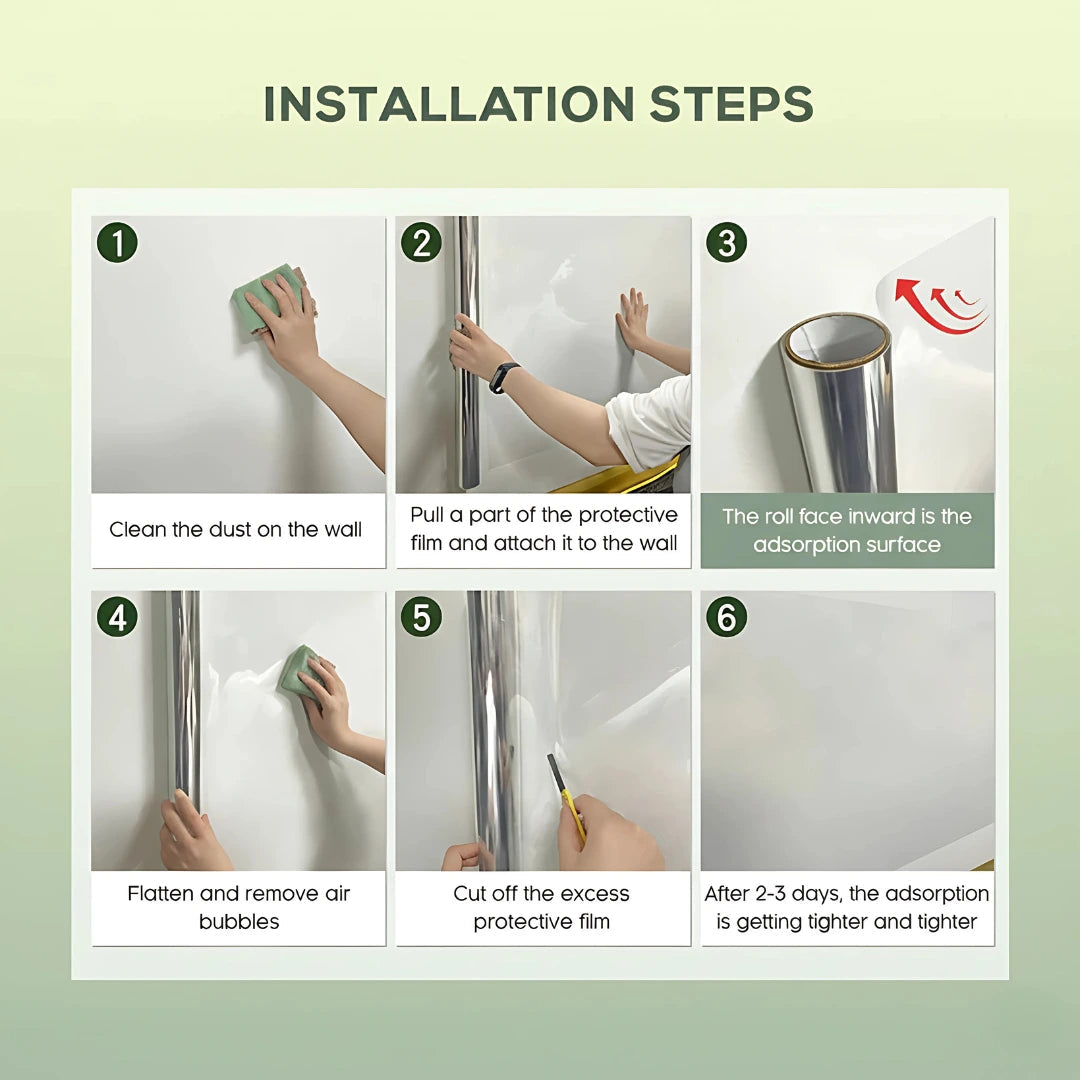 INSTALLATION STEPS

1
Clean the dust on the wall

2
Pull a part of the protective film and attach it to the wall

3
The roll face inward is the adsorption surface

4
Flatten and remove air bubbles

5
Cut off the excess protective film

6
After 2-3 days, the adsorption is getting tighter and tighter