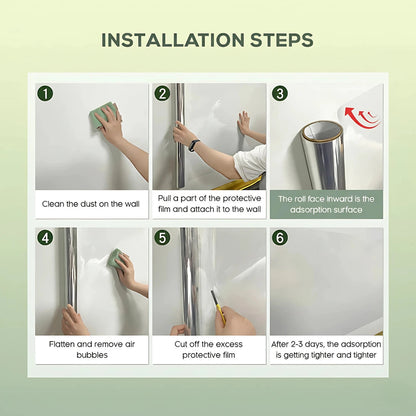 INSTALLATION STEPS

1

Clean the dust on the wall

2

Pull a part of the protective film and attach it to the wall

3

The roll face inward is the adsorption surface

4

Flatten and remove air bubbles

5

Cut off the excess protective film

6

After 2-3 days, the adsorption is getting tighter and tighter