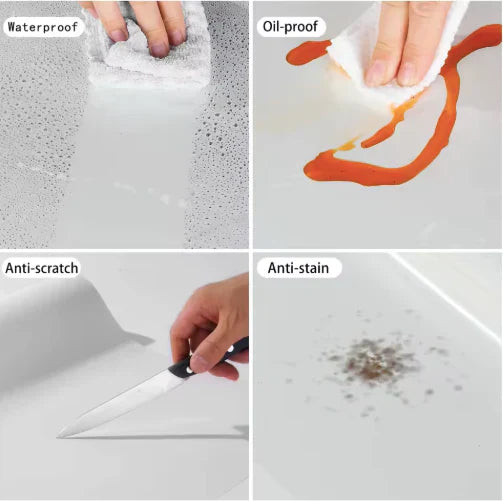 Waterproof

Oil-proof

Anti-scratch

Anti-stain