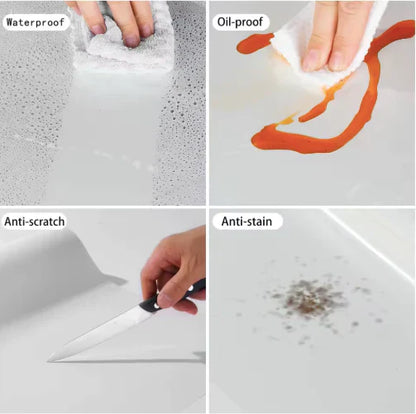 Waterproof

Oil-proof

Anti-scratch

Anti-stain